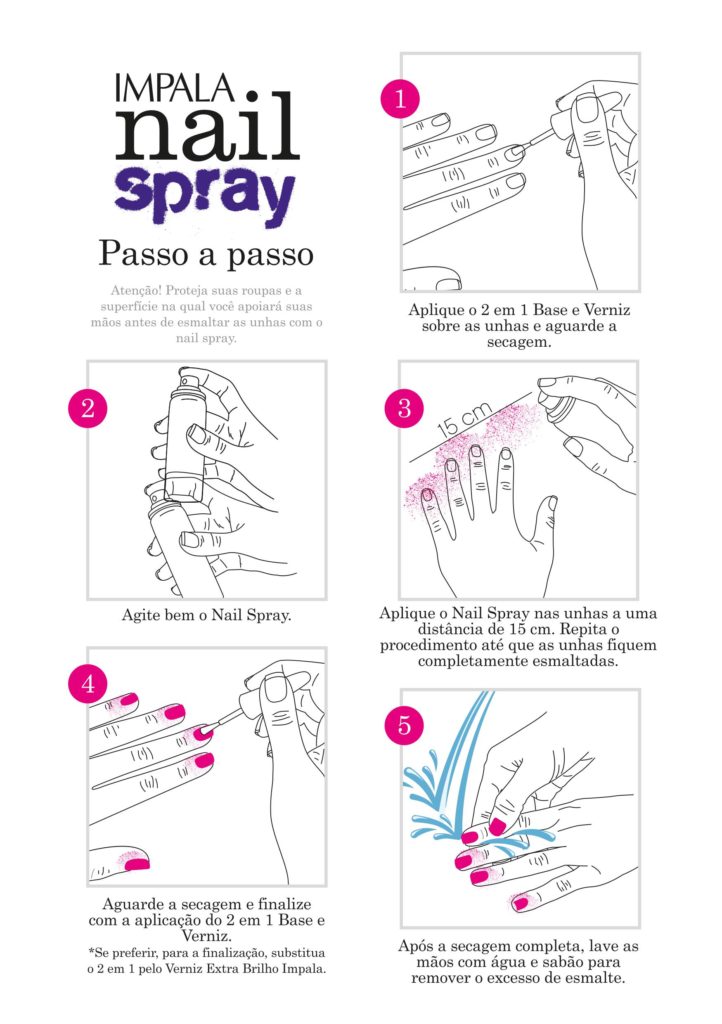 IMPALA
nail
spray

Passo a passo

Atenção! Proteja suas roupas e a superfície na qual você apoiará suas mãos antes de esmaltar as unhas com o nail spray.

1

Aplique o 2 em 1 Base e Verniz sobre as unhas e aguarde a secagem.

2

Agite bem o Nail Spray.

3

15 cm

Aplique o Nail Spray nas unhas a uma distância de 15 cm. Repita o procedimento até que as unhas fiquem completamente esmaltadas.

4

Aguarde a secagem e finalize com a aplicação do 2 em 1 Base e Verniz.

*Se preferir, para a finalização, substitua o 2 em 1 pelo Verniz Extra Brilho Impala.

5

Após a secagem completa, lave as mãos com água e sabão para remover o excesso de esmalte.